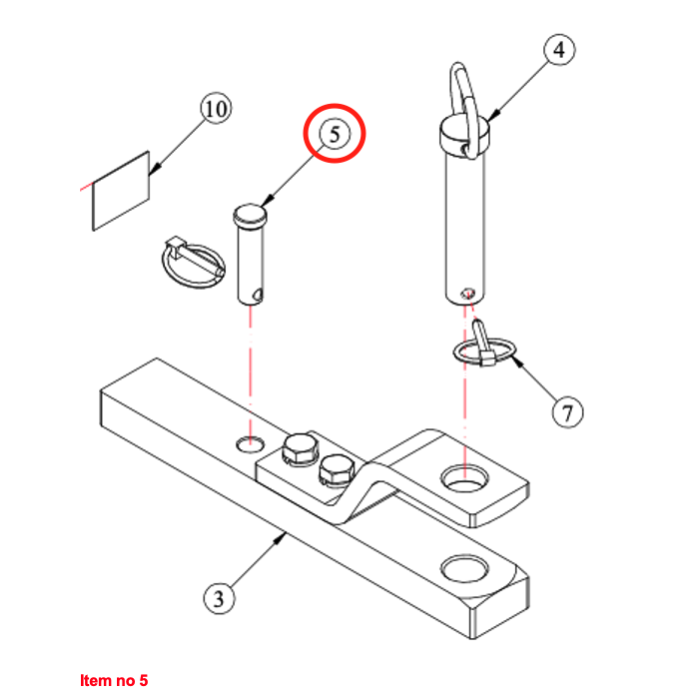 4

10

5

7

3

Item no 5