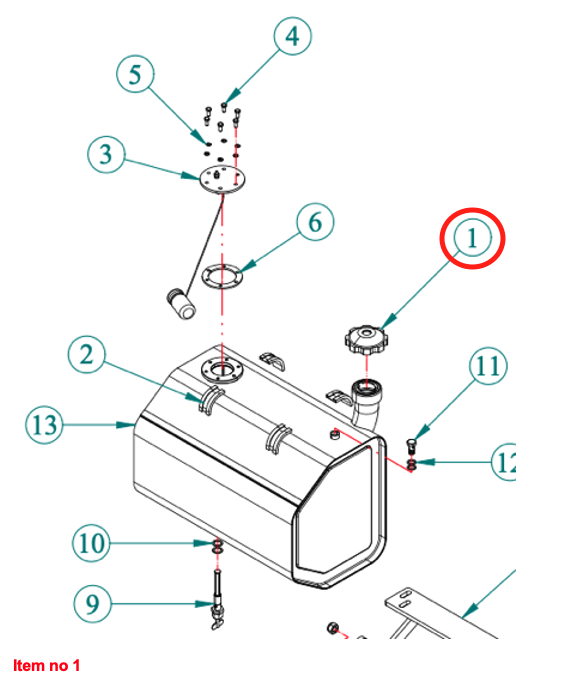 4
5
3
6
1
2
11
13
12
10
9
Item no 1