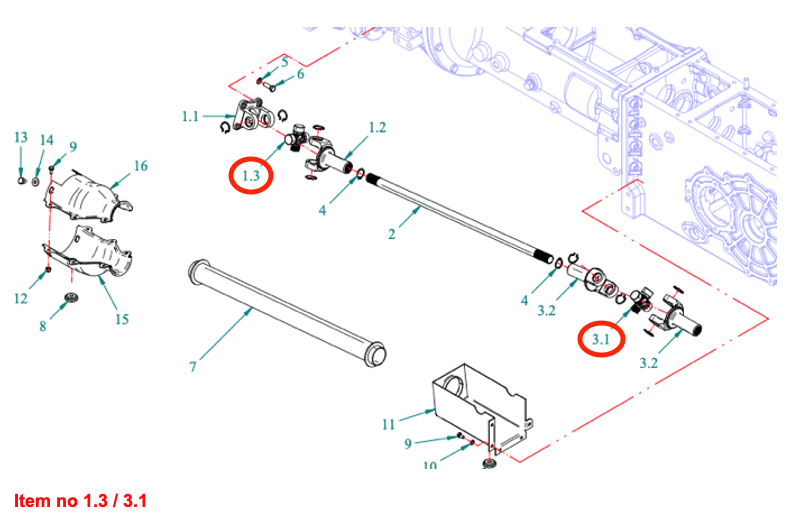 13
14
9
16
12
8
15
5
6
1.1
1.3
1.2
4
2
7
4
3.2
3.1
3.2
11
9
10

Item no 1.3 / 3.1