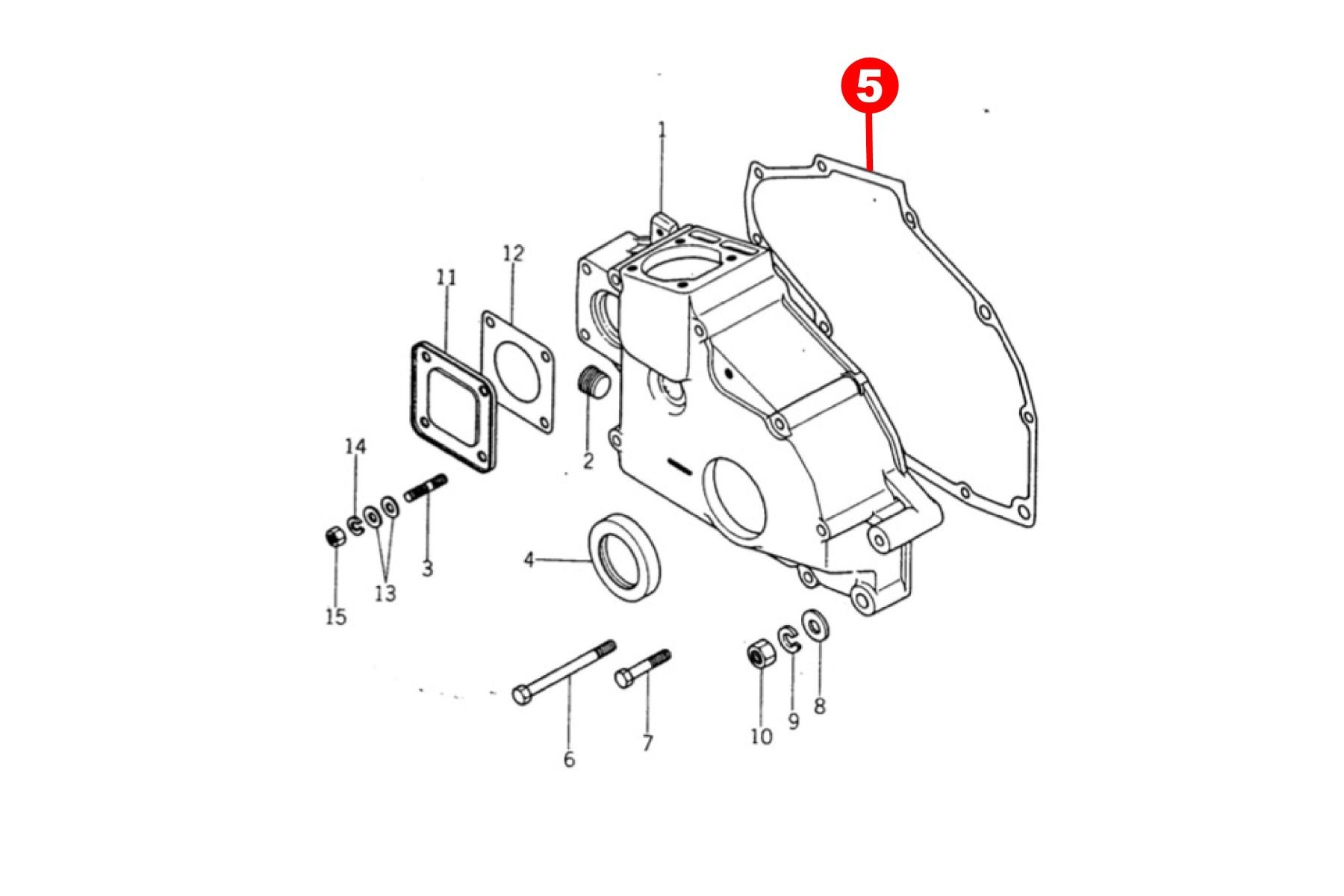 5
1
12
11
2
14
3
13
15
4
6
7
10
9
8